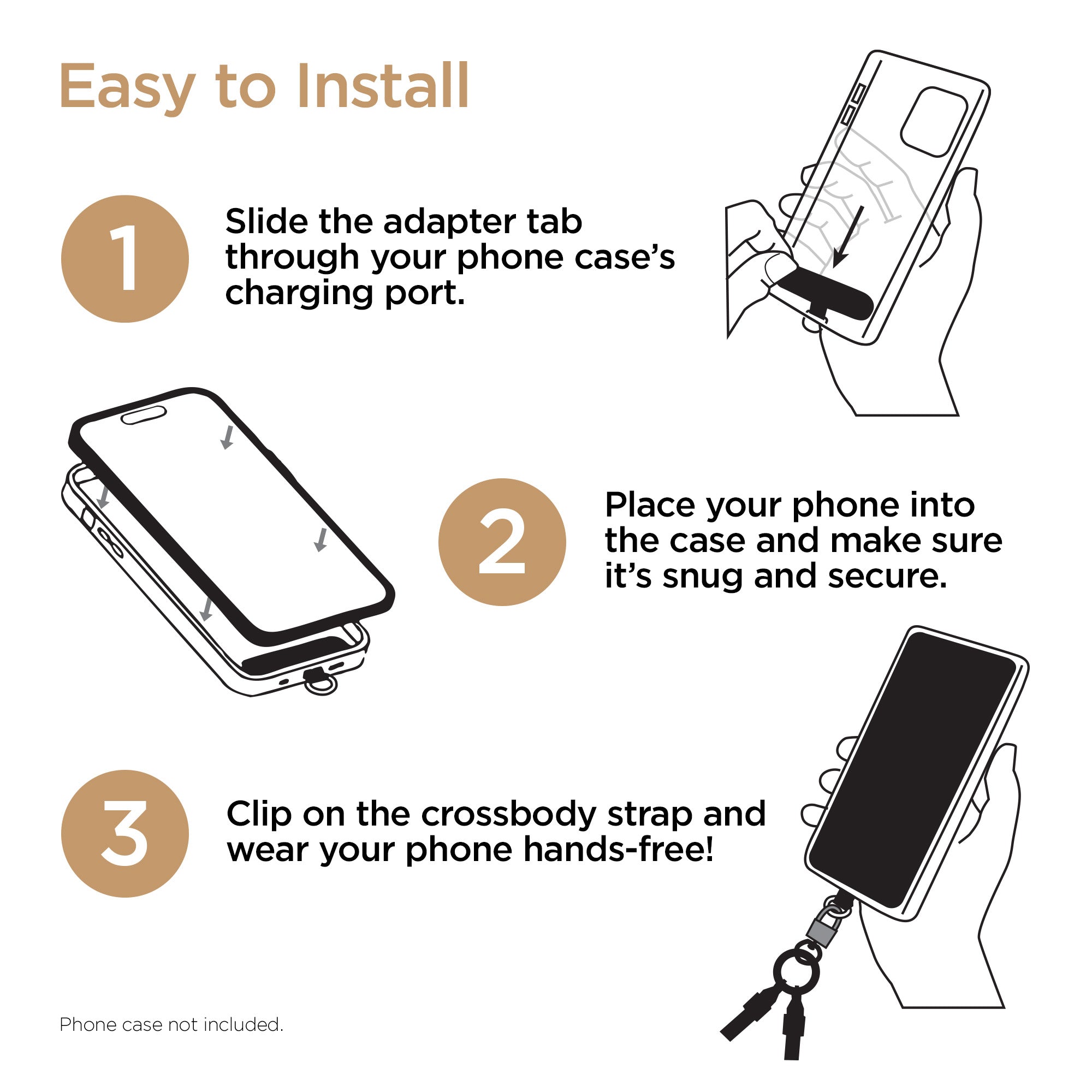 Easy to Install

1

Slide the adapter tab through your phone case's charging port.

2

Place your phone into the case and make sure it's snug and secure.

3

Clip on the crossbody strap and wear your phone hands-free!

Phone case not included.