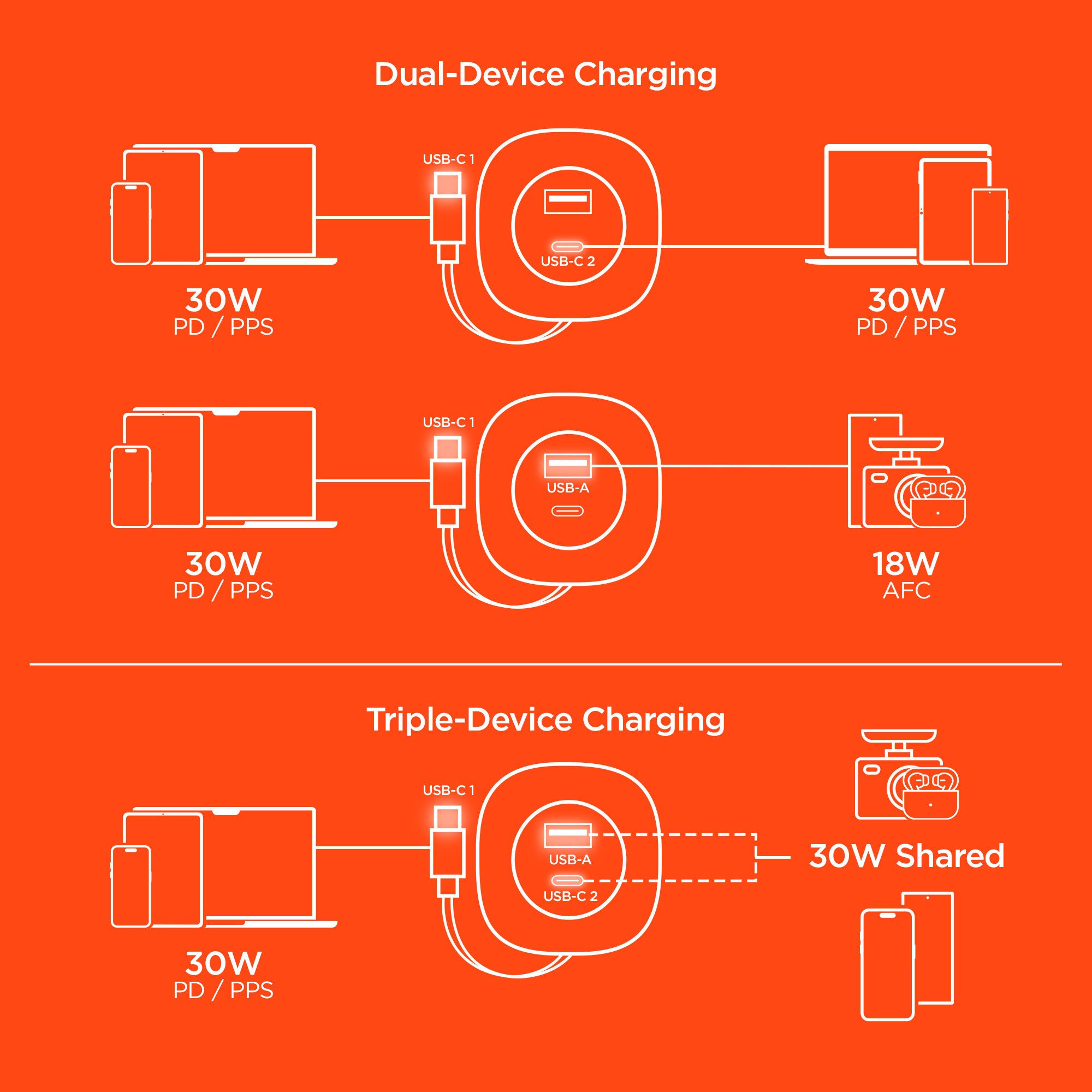 Dual-Device Charging

USB-C 1

USB-C 2

30W
PD / PPS

30W
PD / PPS

USB-C 1

USB-A

30W
PD / PPS

18W
AFC

Triple-Device Charging

USB-C 1

USB-A

USB-C 2

30W Shared

30W
PD / PPS