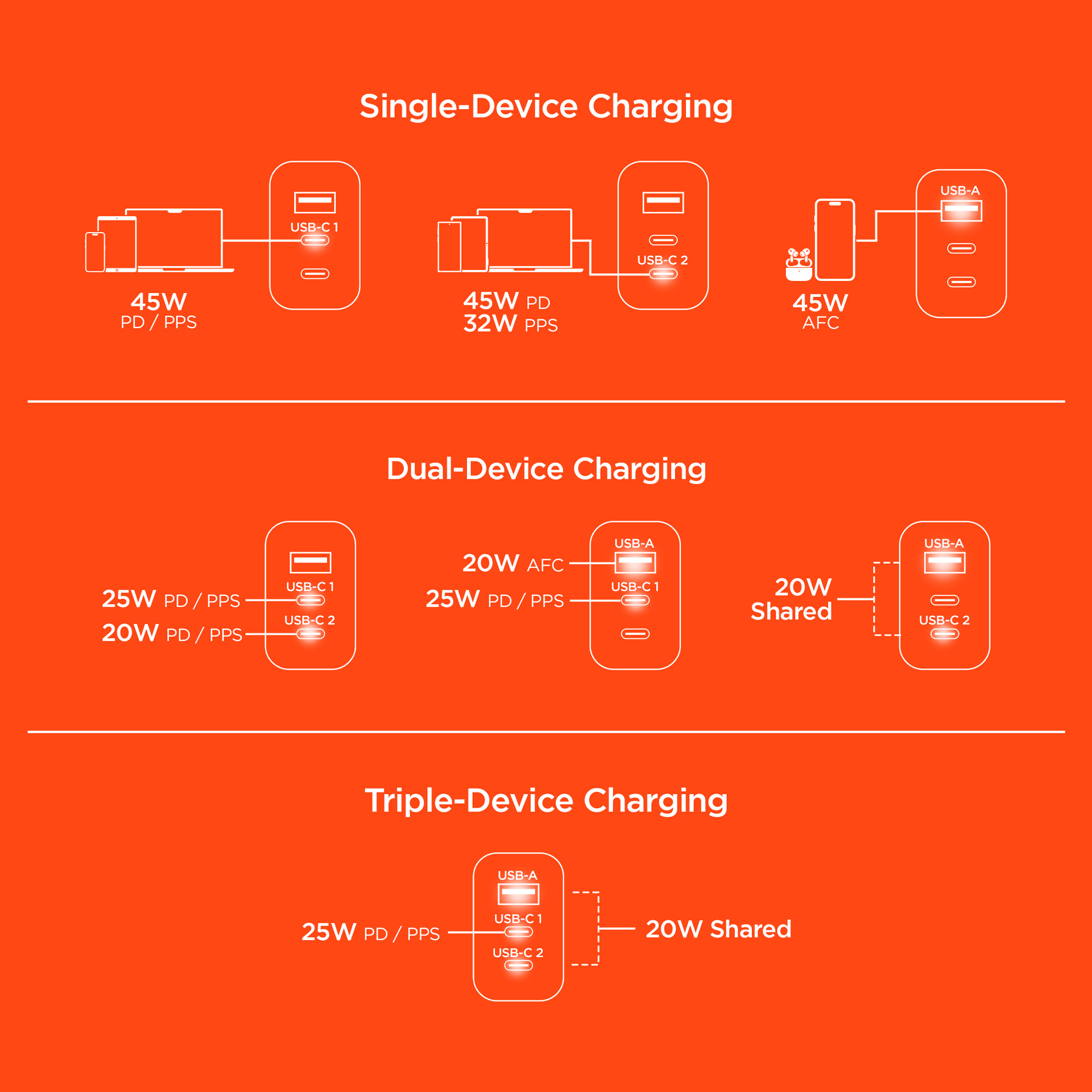 Single-Device Charging

USB-C 1

45W
PD / PPS

USB-C 2

45W PD
32W PPS

USB-A

45W
AFC

Dual-Device Charging

USB-C 1
USB-C 2
25W PD / PPS
20W PD / PPS

USB-A
USB-C 1
20W AFC
25W PD / PPS

USB-A
USB-C 2
20W
Shared

Triple-Device Charging

USB-A
USB-C 1
USB-C 2
25W PD / PPS
20W Shared